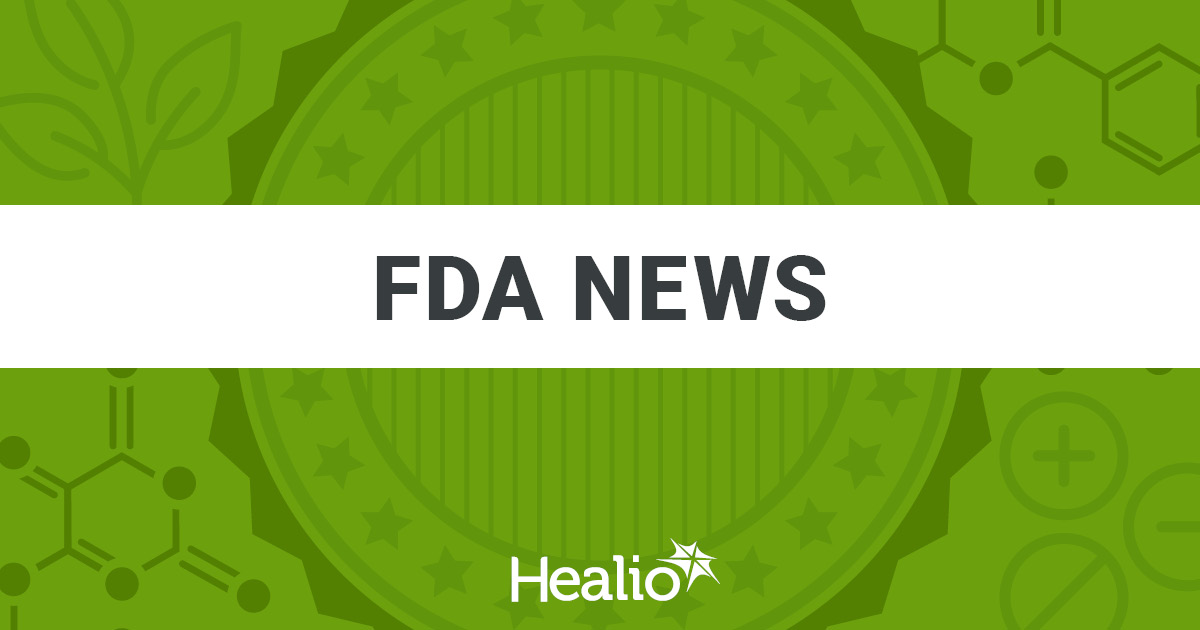 FDA NEWS

Healio