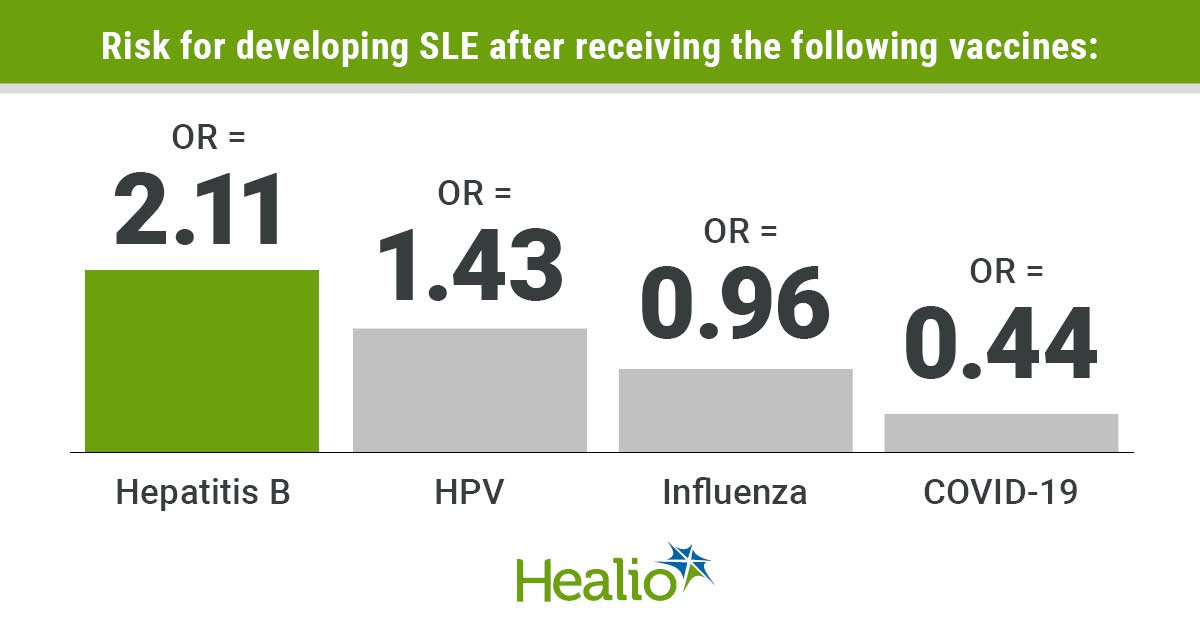 Risk for developing SLE after receiving the following vaccines:

OR =
2.11

OR =
1.43

OR =
0.96

OR =
0.44

Hepatitis B

HPV

Influenza

COVID-19

Healio